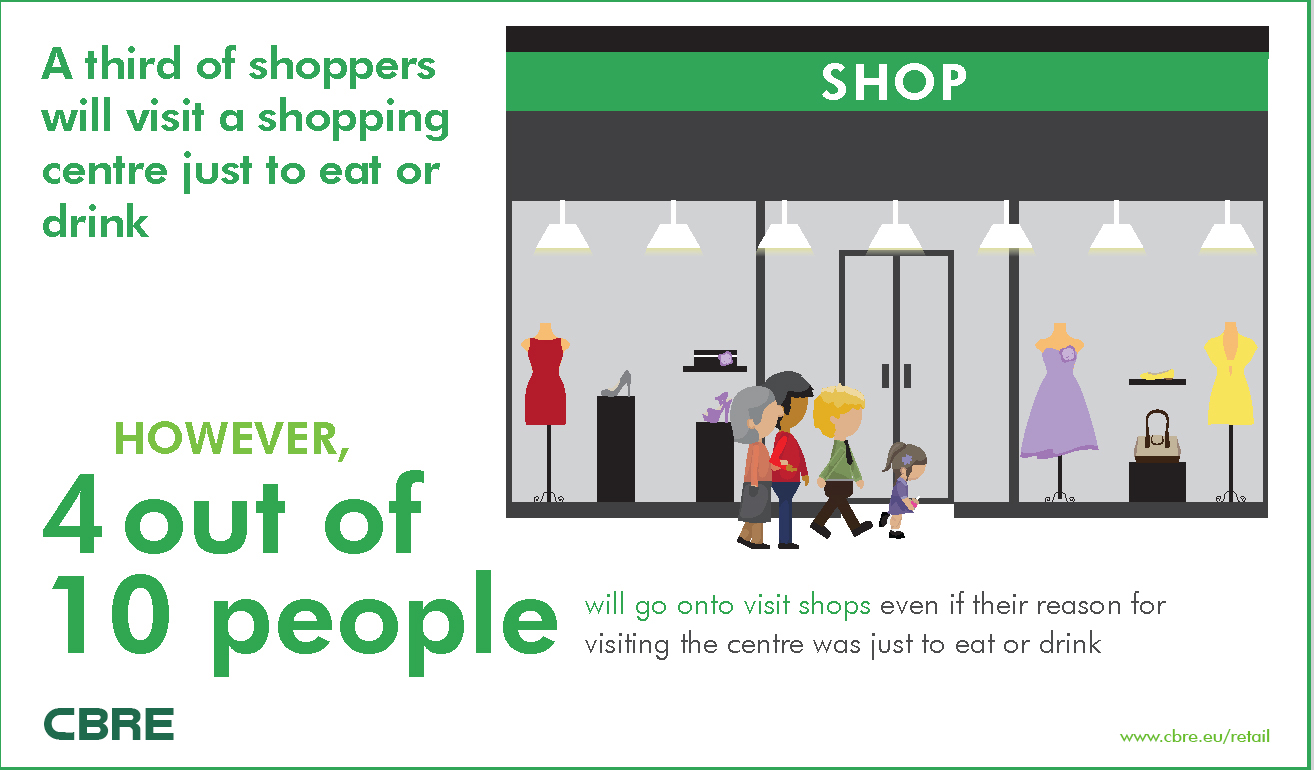 A third of shoppers will visit a shopping centre just to eat or drink

SHOP

HOWEVER,

4 out of 10 people will go onto visit shops even if their reason for visiting the centre was just to eat or drink

CBRE

www.cbre.eu/retail