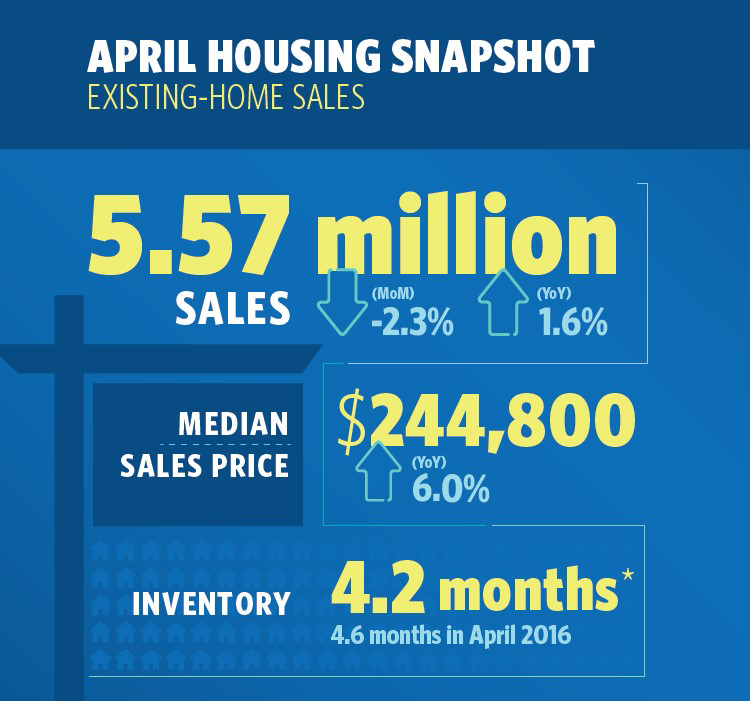 APRIL HOUSING SNAPSHOT
EXISTING-HOME SALES

5.57 million
SALES
(MoM) -2.3%
(YoY) 1.6%

MEDIAN SALES PRICE
$244,800
(YoY) 6.0%

INVENTORY
4.2 months*
4.6 months in April 2016