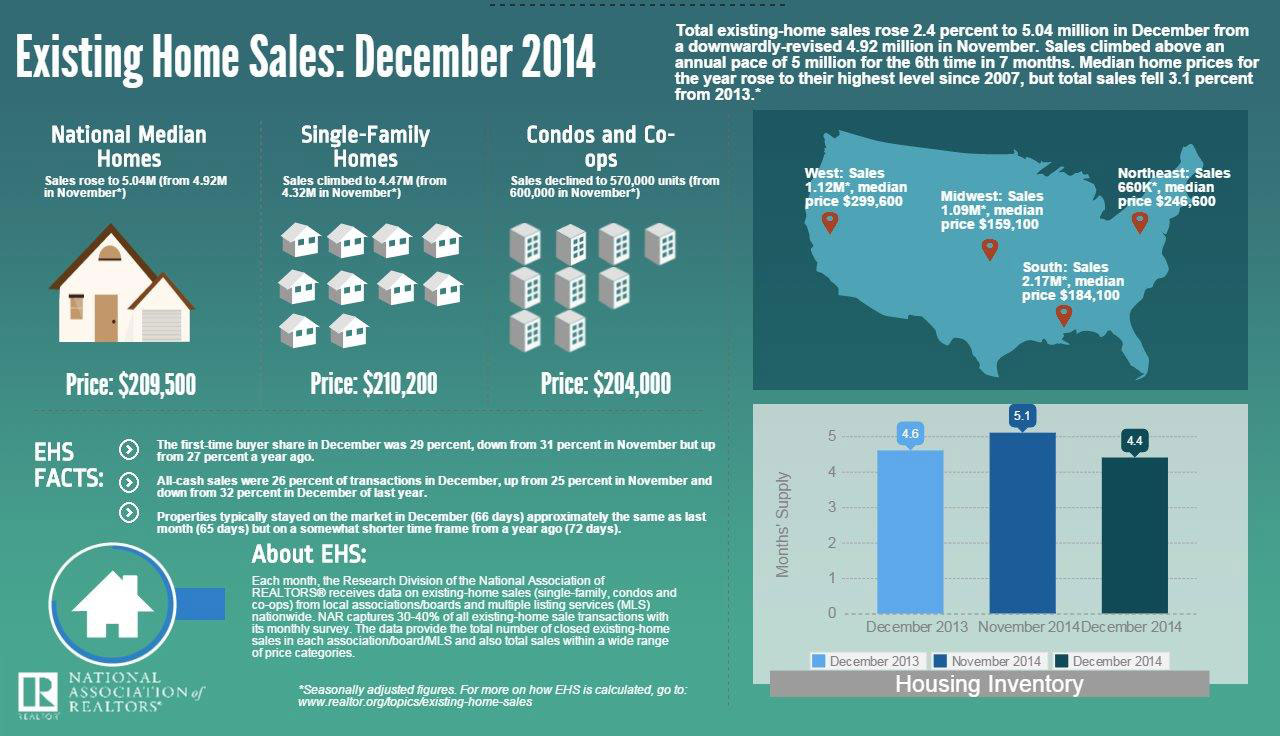 Existing Home Sales: December 2014

Total existing-home sales rose 2.4 percent to 5.04 million in December from a downwardly-revised 4.92 million in November. Sales climbed above an annual pace of 5 million for the 6th time in 7 months. Median home prices for the year rose to their highest level since 2007, but total sales fell 3.1 percent from 2013.*

National Median Homes
Sales rose to 5.04M (from 4.92M in November*)
Price: $209,500

Single-Family Homes
Sales climbed to 4.47M (from 4.32M in November*)
Price: $210,200

Condos and Co-ops
Sales declined to 570,000 units (from 600,000 in November*)
Price: $204,000

West: Sales 1.12M*, median price $299,600

Midwest: Sales 1.09M*, median price $159,100

Northeast: Sales 660K*, median price $246,600

South: Sales 2.17M*, median price $184,100

EHS FACTS:

The first-time buyer share in December was 29 percent, down from 31 percent in November but up from 27 percent a year ago.

All-cash sales were 26 percent of transactions in December, up from 25 percent in November and down from 32 percent in December of last year.

Properties typically stayed on the market in December (66 days) approximately the same as last month (65 days) but on a somewhat shorter time frame from a year ago (72 days).

About EHS:

Each month, the Research Division of the National Association of REALTORS® receives data on existing-home sales (single-family, condos and co-ops) from local associations/boards and multiple listing services (MLS) nationwide. NAR captures 30-40% of all existing-home sale transactions with its monthly survey. The data provide the total number of closed existing-home sales in each association/board/MLS and also total sales within a wide range of price categories.

R
REALTOR
NATIONAL ASSOCIATION of REALTORS®

*Seasonally adjusted figures. For more on how EHS is calculated, go to: www.realtor.org/topics/existing-home-sales

Months' Supply
5
4
3
2
1
0
4.6
5.1
4.4
December 2013
November 2014
December 2014
December 2013
November 2014
December 2014
Housing Inventory