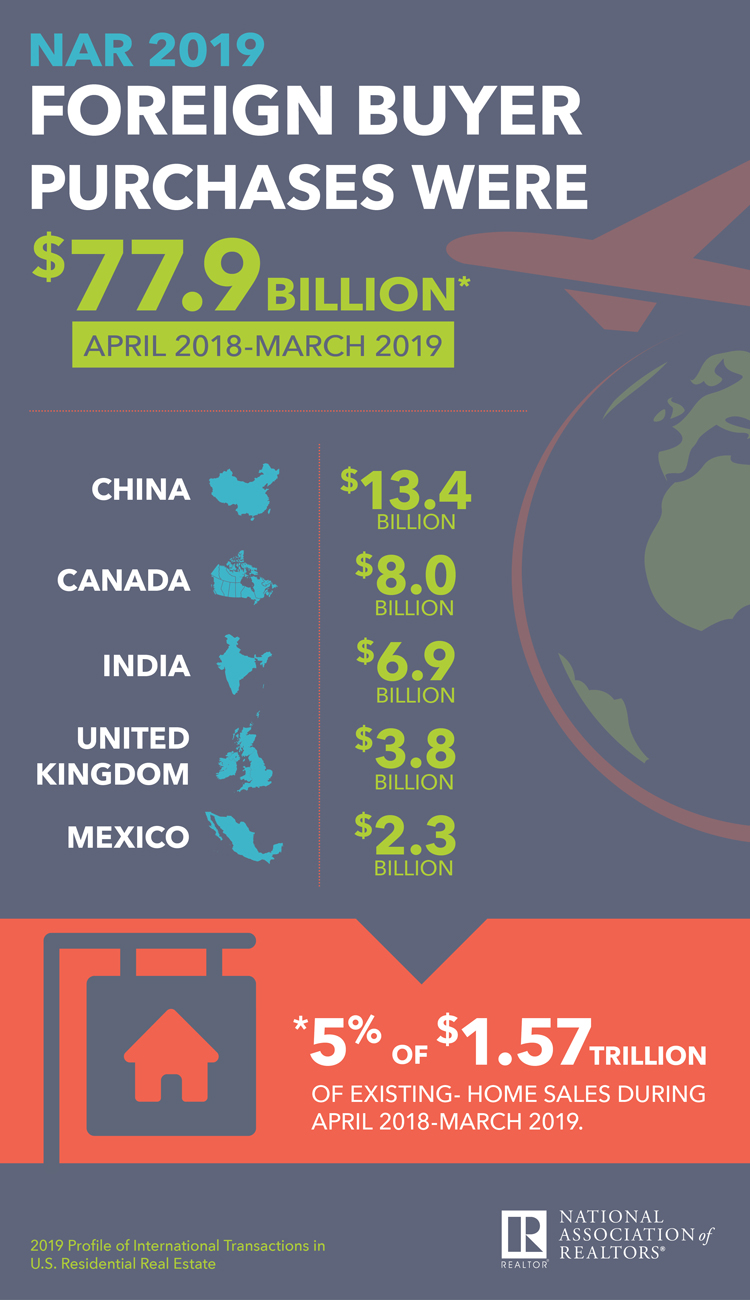 NAR 2019
FOREIGN BUYER PURCHASES WERE
$77.9 BILLION*
APRIL 2018-MARCH 2019

CHINA $13.4 BILLION
CANADA $8.0 BILLION
INDIA $6.9 BILLION
UNITED KINGDOM $3.8 BILLION
MEXICO $2.3 BILLION

*5% OF $1.57 TRILLION OF EXISTING- HOME SALES DURING APRIL 2018-MARCH 2019.

2019 Profile of International Transactions in U.S. Residential Real Estate

R REALTOR®
NATIONAL ASSOCIATION of REALTORS®