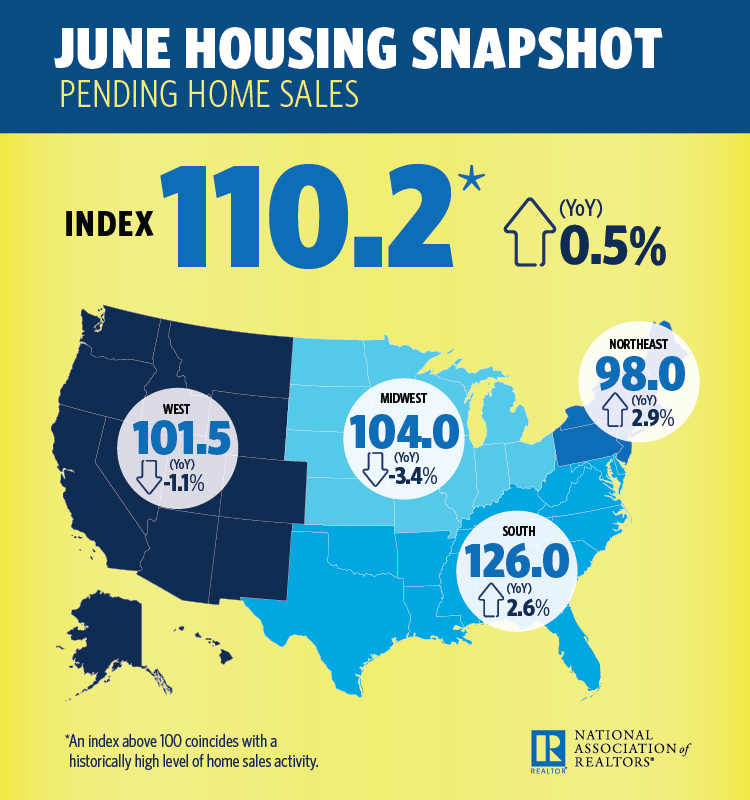 JUNE HOUSING SNAPSHOT
PENDING HOME SALES

INDEX 110.2*

(YoY) 0.5%

WEST
101.5
(YoY) -1.1%

MIDWEST
104.0
(YoY) -3.4%

NORTHEAST
98.0
(YoY) 2.9%

SOUTH
126.0
(YoY) 2.6%

*An index above 100 coincides with a historically high level of home sales activity.

R REALTOR®
NATIONAL ASSOCIATION of REALTORS®