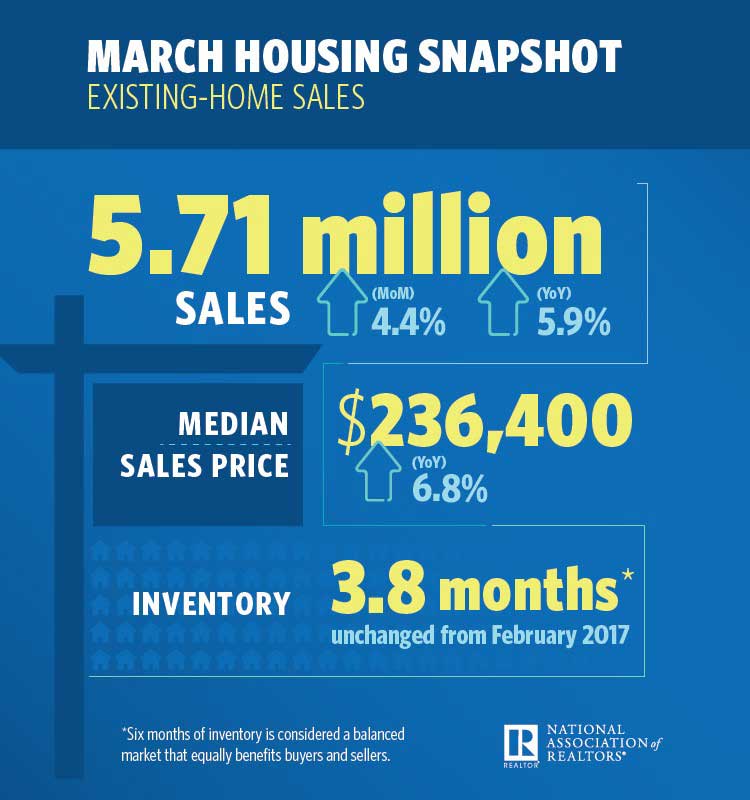 MARCH HOUSING SNAPSHOT
EXISTING-HOME SALES

5.71 million
SALES
(MoM) 4.4%
(YoY) 5.9%

MEDIAN SALES PRICE
$236,400
(YoY) 6.8%

INVENTORY
3.8 months*
unchanged from February 2017

*Six months of inventory is considered a balanced market that equally benefits buyers and sellers.

R REALTOR®
NATIONAL ASSOCIATION of REALTORS®