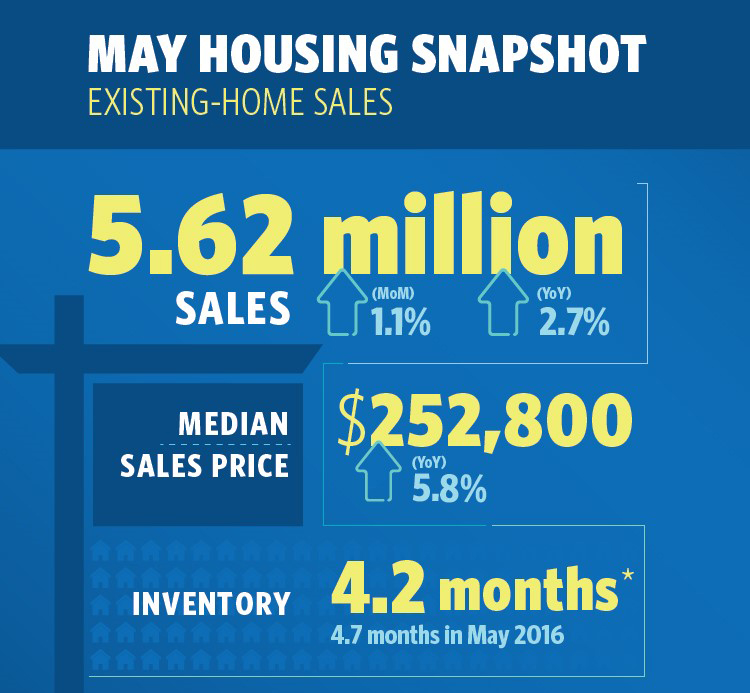 MAY HOUSING SNAPSHOT
EXISTING-HOME SALES

5.62 million
SALES
(MoM) 1.1%
(YoY) 2.7%

MEDIAN SALES PRICE
$252,800
(YoY) 5.8%

INVENTORY
4.2 months*
4.7 months in May 2016