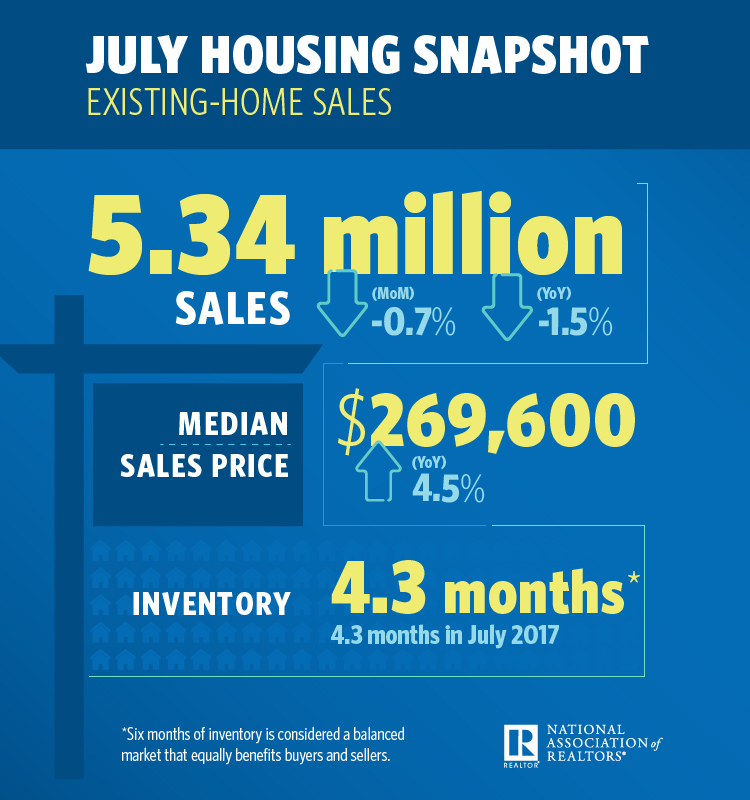 JULY HOUSING SNAPSHOT
EXISTING-HOME SALES

5.34 million
SALES
(MoM) -0.7%
(YoY) -1.5%

MEDIAN SALES PRICE
$269,600
(YoY) 4.5%

INVENTORY
4.3 months*
4.3 months in July 2017

*Six months of inventory is considered a balanced market that equally benefits buyers and sellers.

R REALTOR® NATIONAL ASSOCIATION of REALTORS®