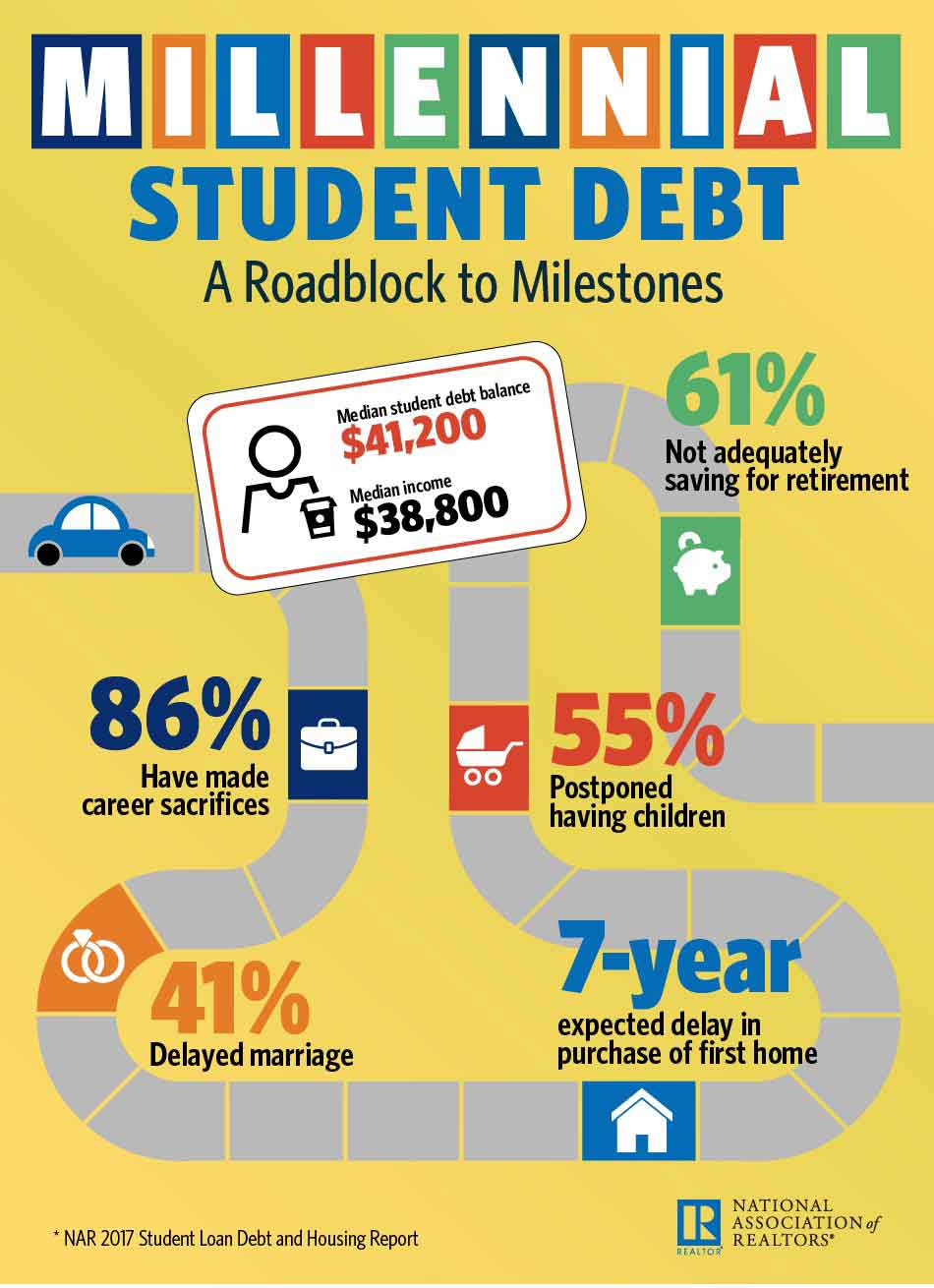 MILLENNIAL
STUDENT DEBT
A Roadblock to Milestones

Median student debt balance
$41,200
Median income
$38,800

61%
Not adequately saving for retirement

86%
Have made career sacrifices

55%
Postponed having children

41%
Delayed marriage

7-year
expected delay in purchase of first home

* NAR 2017 Student Loan Debt and Housing Report

R
REALTOR®
NATIONAL ASSOCIATION of REALTORS®