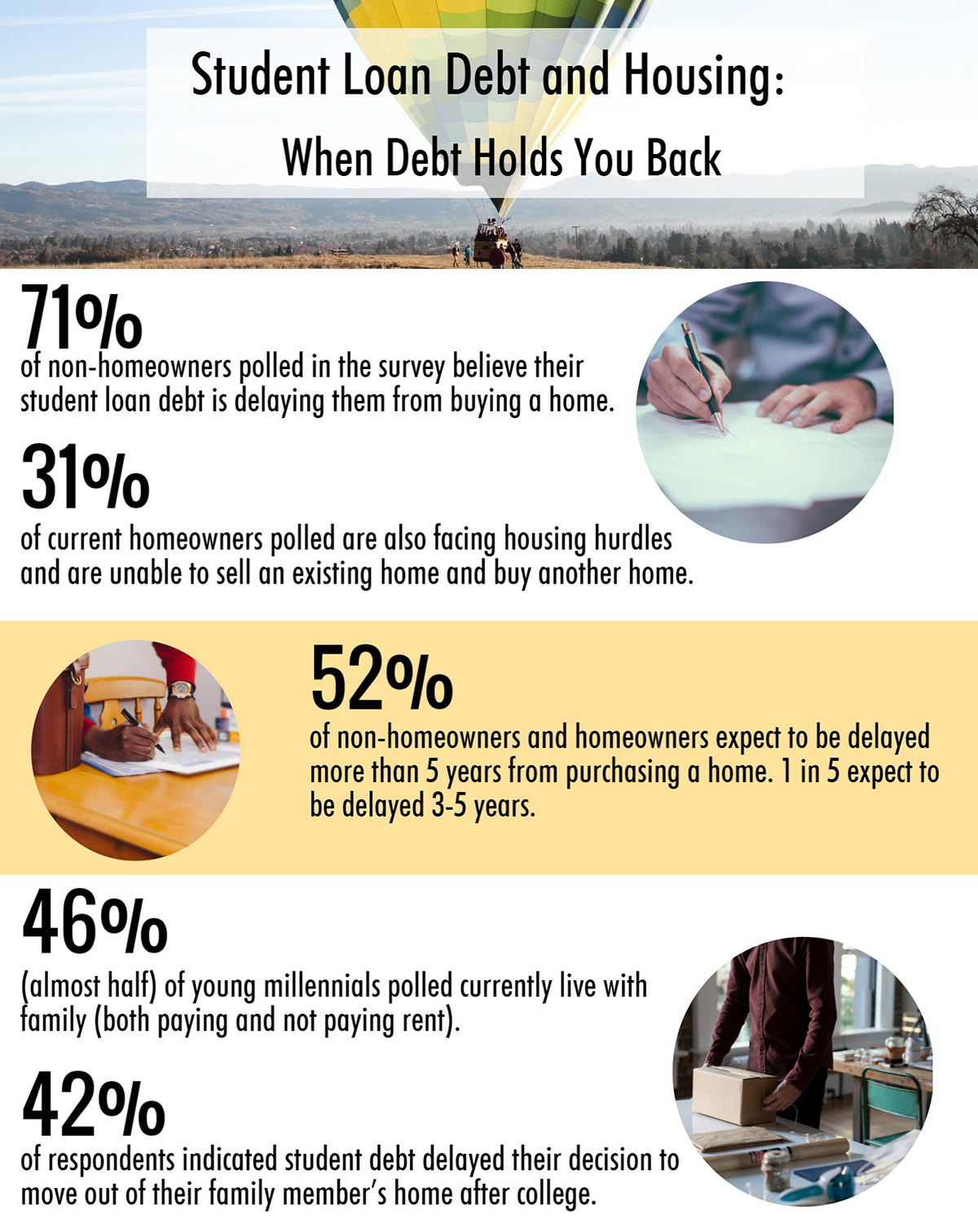 Student Loan Debt and Housing:
When Debt Holds You Back

71%
of non-homeowners polled in the survey believe their student loan debt is delaying them from buying a home.

31%
of current homeowners polled are also facing housing hurdles and are unable to sell an existing home and buy another home.

52%
of non-homeowners and homeowners expect to be delayed more than 5 years from purchasing a home. 1 in 5 expect to be delayed 3-5 years.

46%
(almost half) of young millennials polled currently live with family (both paying and not paying rent).

42%
of respondents indicated student debt delayed their decision to move out of their family member's home after college.