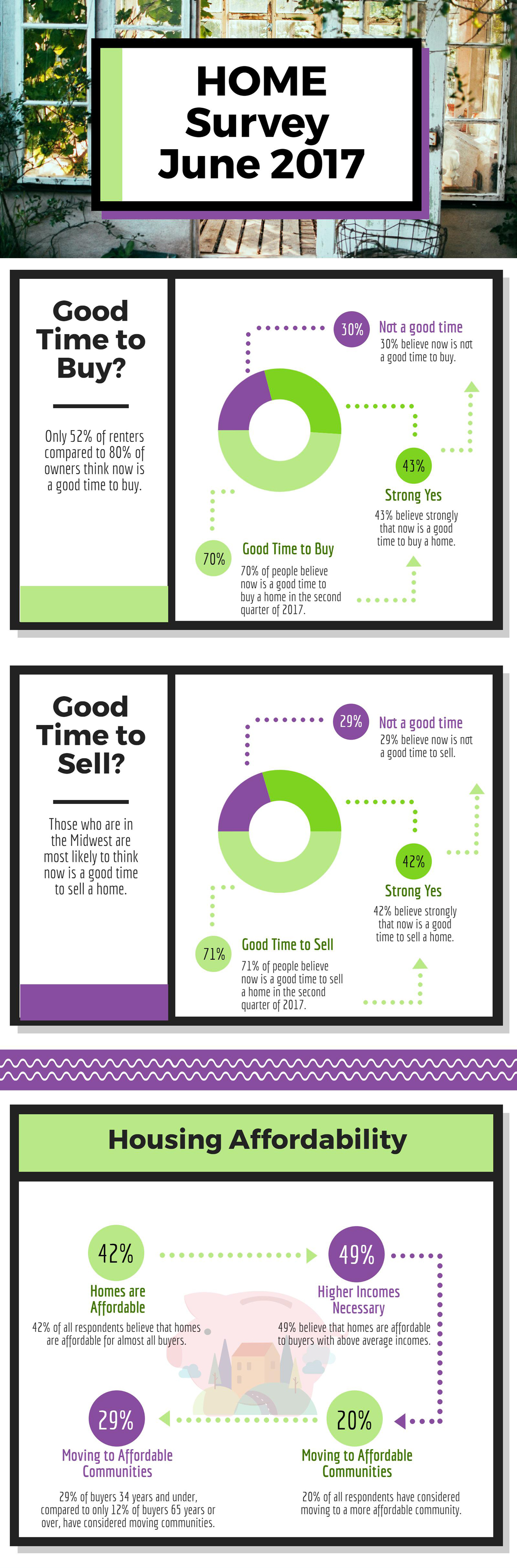 HOME Survey June 2017

Good Time to Buy?

Only 52% of renters compared to 80% of owners think now is a good time to buy.

30% Not a good time
30% believe now is not a good time to buy.

43% Strong Yes
43% believe strongly that now is a good time to buy a home.

70% Good Time to Buy
70% of people believe now is a good time to buy a home in the second quarter of 2017.

Good Time to Sell?

Those who are in the Midwest are most likely to think now is a good time to sell a home.

29% Not a good time
29% believe now is not a good time to sell.

42% Strong Yes
42% believe strongly that now is a good time to sell a home.

71% Good Time to Sell
71% of people believe now is a good time to sell a home in the second quarter of 2017.

Housing Affordability

42% Homes are Affordable
42% of all respondents believe that homes are affordable for almost all buyers.

49% Higher Incomes Necessary
49% believe that homes are affordable to buyers with above average incomes.

29% Moving to Affordable Communities
29% of buyers 34 years and under, compared to only 12% of buyers 65 years or over, have considered moving communities.

20% Moving to Affordable Communities
20% of all respondents have considered moving to a more affordable community.