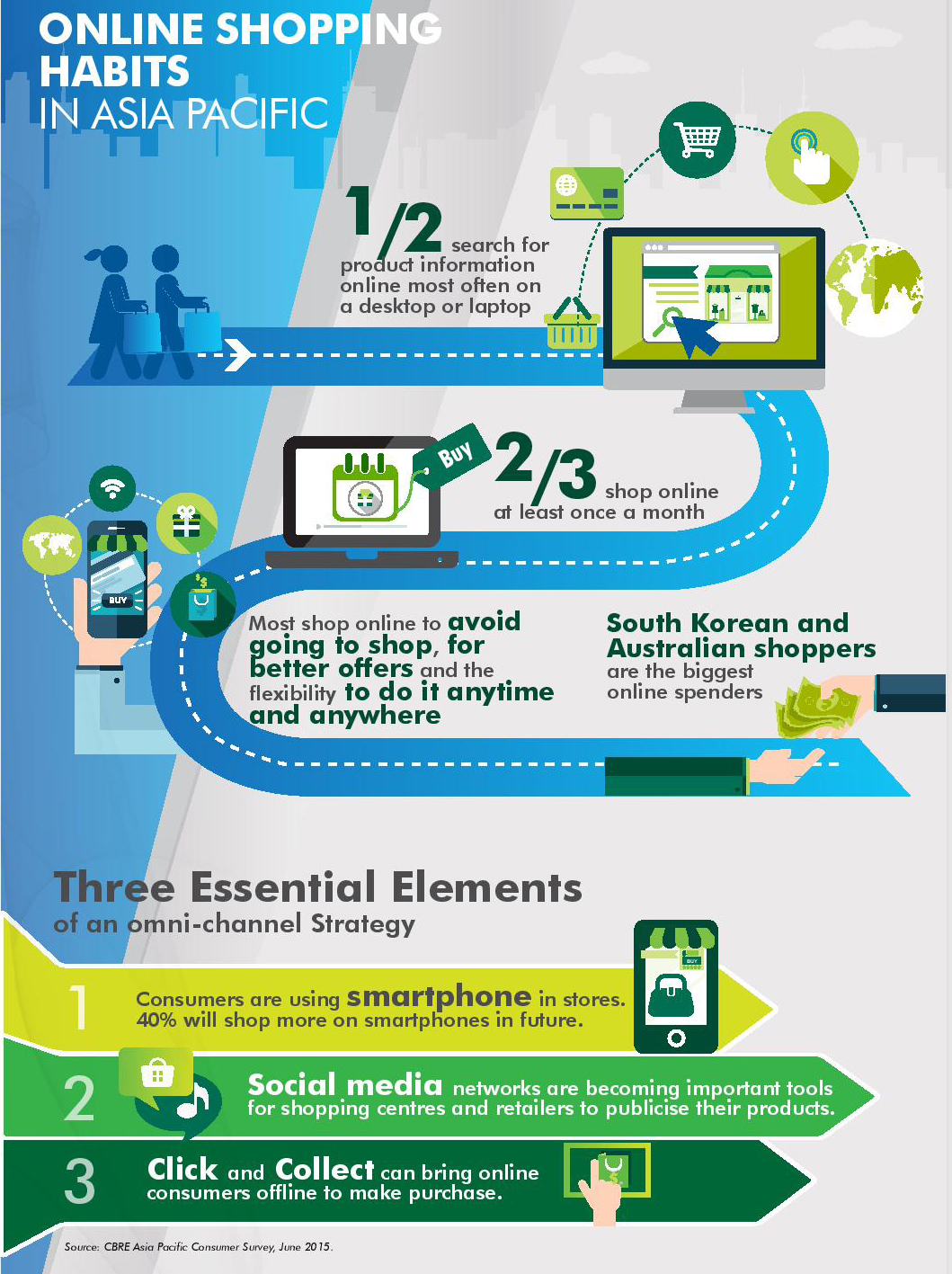 ONLINE SHOPPING HABITS IN ASIA PACIFIC

1/2 search for product information online most often on a desktop or laptop

Buy

2/3 shop online at least once a month

BUY

Most shop online to avoid going to shop, for better offers and the flexibility to do it anytime and anywhere

South Korean and Australian shoppers are the biggest online spenders

Three Essential Elements of an omni-channel Strategy

1 Consumers are using smartphone in stores. 40% will shop more on smartphones in future.

BUY

2 Social media networks are becoming important tools for shopping centres and retailers to publicise their products.

3 Click and Collect can bring online consumers offline to make purchase.

Source: CBRE Asia Pacific Consumer Survey, June 2015.