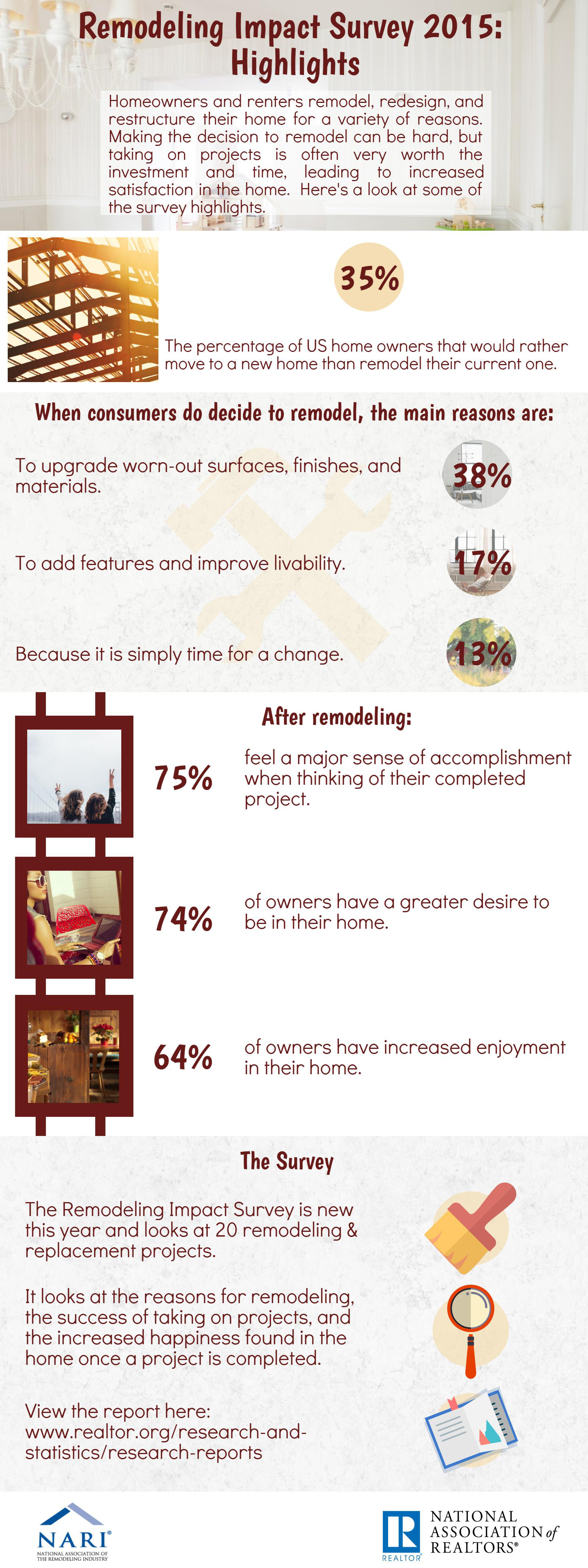 Remodeling Impact Survey 2015: Highlights

Homeowners and renters remodel, redesign, and restructure their home for a variety of reasons. Making the decision to remodel can be hard, but taking on projects is often very worth the investment and time, leading to increased satisfaction in the home. Here's a look at some of the survey highlights.

35%

The percentage of US home owners that would rather move to a new home than remodel their current one.

When consumers do decide to remodel, the main reasons are:

To upgrade worn-out surfaces, finishes, and materials.

38%

To add features and improve livability.

17%

Because it is simply time for a change.

13%

After remodeling:

75%

feel a major sense of accomplishment when thinking of their completed project.

74%

of owners have a greater desire to be in their home.

64%

of owners have increased enjoyment in their home.

The Survey

The Remodeling Impact Survey is new this year and looks at 20 remodeling & replacement projects.

It looks at the reasons for remodeling, the success of taking on projects, and the increased happiness found in the home once a project is completed.

View the report here: www.realtor.org/research-and-statistics/research-reports

NARI®
NATIONAL ASSOCIATION OF THE REMODELING INDUSTRY

R
REALTOR®
NATIONAL ASSOCIATION of REALTORS®