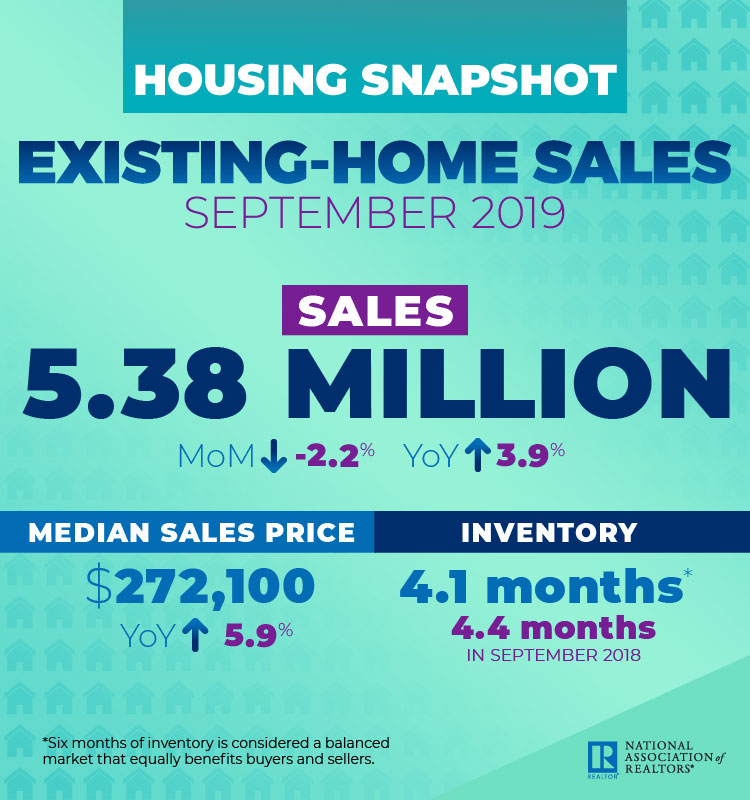 HOUSING SNAPSHOT

EXISTING-HOME SALES
SEPTEMBER 2019

SALES
5.38 MILLION
MoM ↓ -2.2% YoY ↑ 3.9%

MEDIAN SALES PRICE
$272,100
YoY ↑ 5.9%

INVENTORY
4.1 months*
4.4 months
IN SEPTEMBER 2018

*Six months of inventory is considered a balanced market that equally benefits buyers and sellers.

R REALTOR® NATIONAL ASSOCIATION of REALTORS®