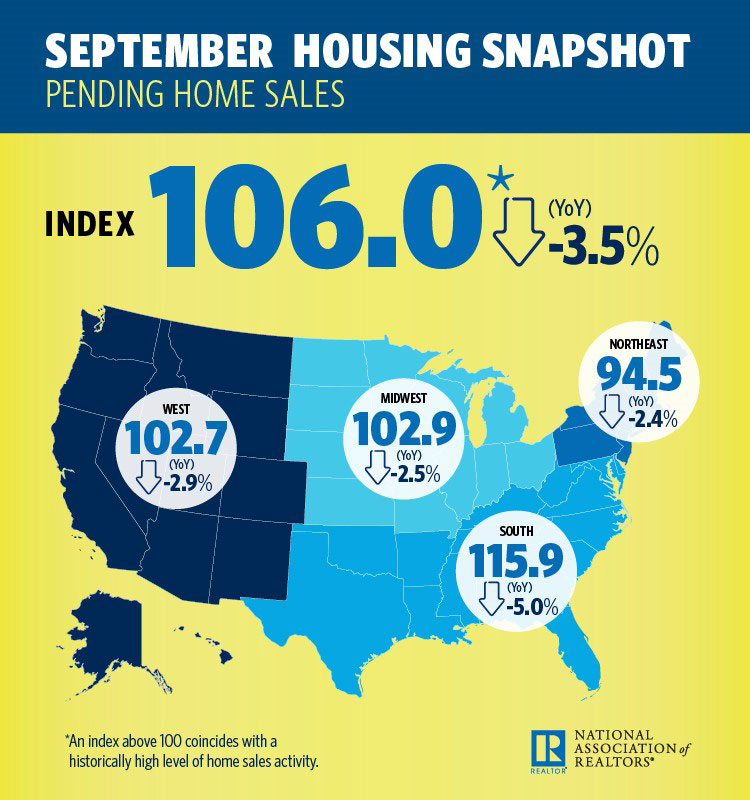 SEPTEMBER HOUSING SNAPSHOT
PENDING HOME SALES

INDEX 106.0* (YoY) -3.5%

WEST
102.7
(YoY)
-2.9%

MIDWEST
102.9
(YoY)
-2.5%

NORTHEAST
94.5
(YoY)
-2.4%

SOUTH
115.9
(YoY)
-5.0%

*An index above 100 coincides with a historically high level of home sales activity.

R REALTOR® NATIONAL ASSOCIATION of REALTORS®