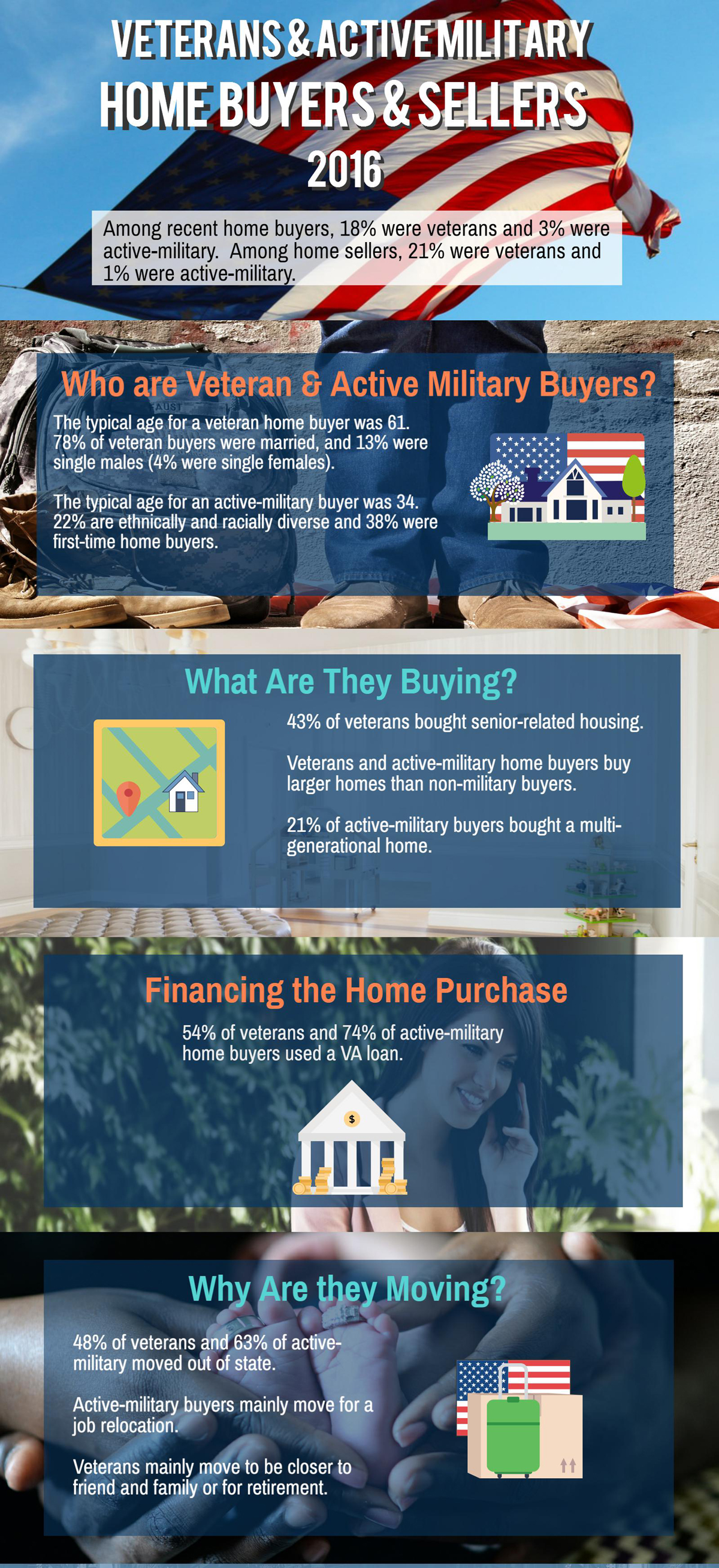 VETERANS & ACTIVE MILITARY
HOME BUYERS & SELLERS
2016

Among recent home buyers, 18% were veterans and 3% were active-military. Among home sellers, 21% were veterans and 1% were active-military.

Who are Veteran & Active Military Buyers?

The typical age for a veteran home buyer was 61. 78% of veteran buyers were married, and 13% were single males (4% were single females).

The typical age for an active-military buyer was 34. 22% are ethnically and racially diverse and 38% were first-time home buyers.

What Are They Buying?

43% of veterans bought senior-related housing.

Veterans and active-military home buyers buy larger homes than non-military buyers.

21% of active-military buyers bought a multi-generational home.

Financing the Home Purchase

54% of veterans and 74% of active-military home buyers used a VA loan.

$

Why Are they Moving?

48% of veterans and 63% of active-military moved out of state.

Active-military buyers mainly move for a job relocation.

Veterans mainly move to be closer to friend and family or for retirement.