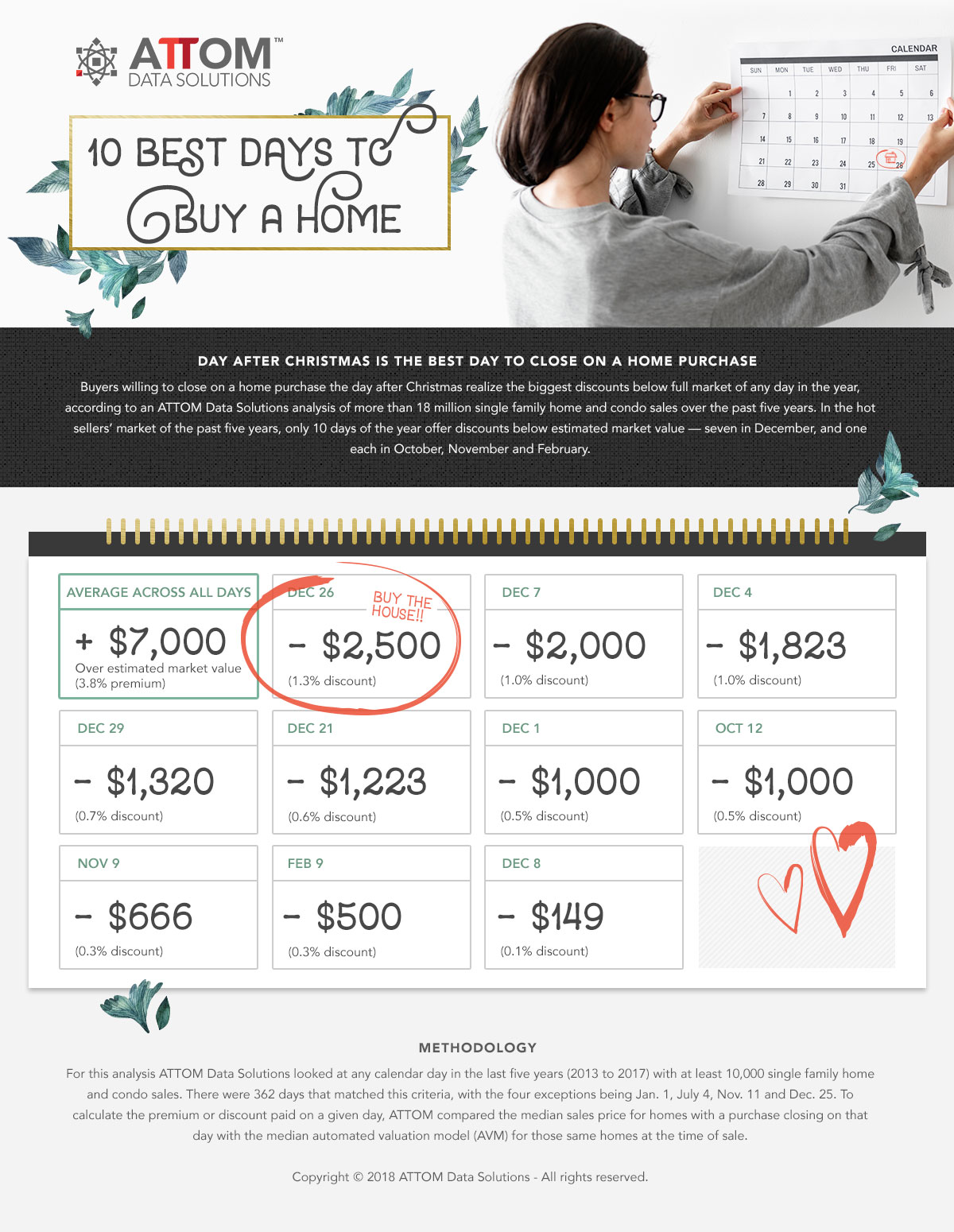 ATTOM™ DATA SOLUTIONS

10 BEST DAYS TO BUY A HOME

CALENDAR

| SUN | MON | TUE | WED | THU | FRI | SAT |
|---|---|---|---|---|---|---|
| | 1 | 2 | 3 | 4 | 5 | 6 |
| 7 | 8 | 9 | 10 | 11 | 12 | 13 |
| 14 | 15 | 16 | 17 | 18 | 19 | |
| 21 | 22 | 23 | 24 | 25 | 26 | |
| 28 | 29 | 30 | 31 | | | |

DAY AFTER CHRISTMAS IS THE BEST DAY TO CLOSE ON A HOME PURCHASE

Buyers willing to close on a home purchase the day after Christmas realize the biggest discounts below full market of any day in the year, according to an ATTOM Data Solutions analysis of more than 18 million single family home and condo sales over the past five years. In the hot sellers' market of the past five years, only 10 days of the year offer discounts below estimated market value — seven in December, and one each in October, November and February.

AVERAGE ACROSS ALL DAYS
+ $7,000
Over estimated market value (3.8% premium)

DEC 26
BUY THE HOUSE!!
– $2,500
(1.3% discount)

DEC 7
– $2,000
(1.0% discount)

DEC 4
– $1,823
(1.0% discount)

DEC 29
– $1,320
(0.7% discount)

DEC 21
– $1,223
(0.6% discount)

DEC 1
– $1,000
(0.5% discount)

OCT 12
– $1,000
(0.5% discount)

NOV 9
– $666
(0.3% discount)

FEB 9
– $500
(0.3% discount)

DEC 8
– $149
(0.1% discount)

METHODOLOGY

For this analysis ATTOM Data Solutions looked at any calendar day in the last five years (2013 to 2017) with at least 10,000 single family home and condo sales. There were 362 days that matched this criteria, with the four exceptions being Jan. 1, July 4, Nov. 11 and Dec. 25. To calculate the premium or discount paid on a given day, ATTOM compared the median sales price for homes with a purchase closing on that day with the median automated valuation model (AVM) for those same homes at the time of sale.

Copyright © 2018 ATTOM Data Solutions - All rights reserved.