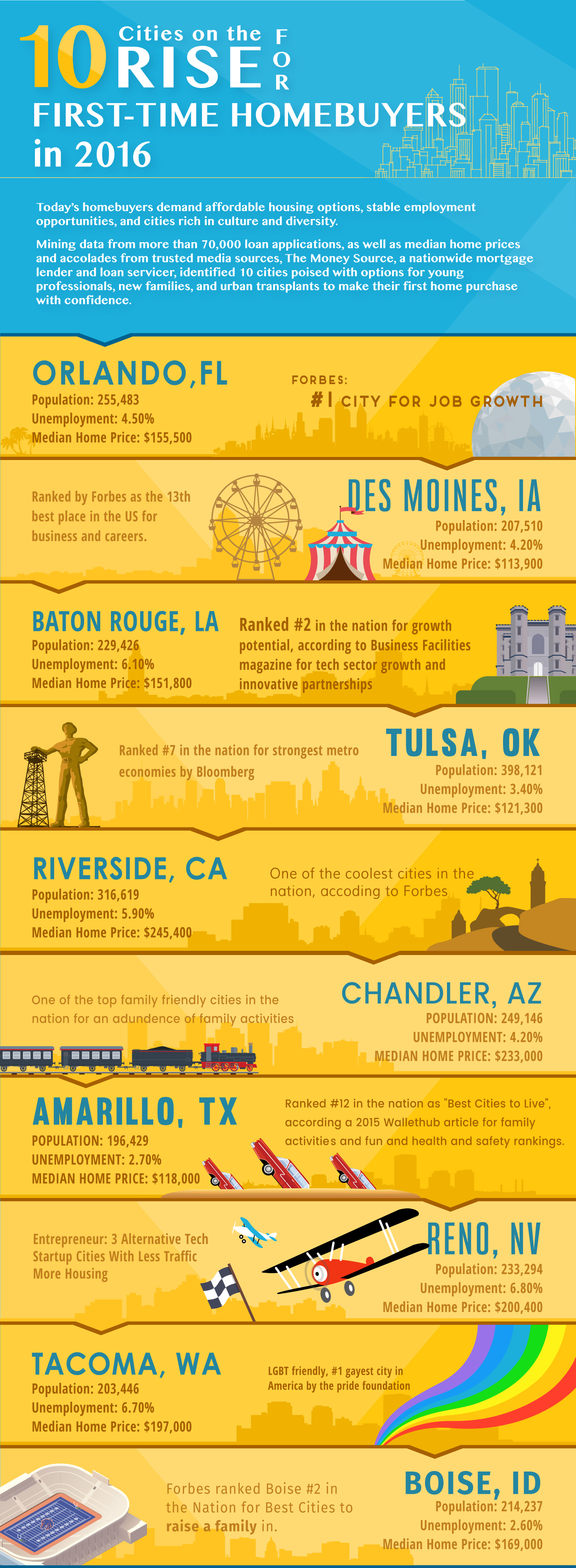 10 Cities on the RISE FOR FIRST-TIME HOMEBUYERS in 2016

Today's homebuyers demand affordable housing options, stable employment opportunities, and cities rich in culture and diversity.

Mining data from more than 70,000 loan applications, as well as median home prices and accolades from trusted media sources, The Money Source, a nationwide mortgage lender and loan servicer, identified 10 cities poised with options for young professionals, new families, and urban transplants to make their first home purchase with confidence.

ORLANDO,FL
Population: 255,483
Unemployment: 4.50%
Median Home Price: $155,500

FORBES:
#1 CITY FOR JOB GROWTH

Ranked by Forbes as the 13th best place in the US for business and careers.

DES MOINES, IA
Population: 207,510
Unemployment: 4.20%
Median Home Price: $113,900

BATON ROUGE, LA
Population: 229,426
Unemployment: 6.10%
Median Home Price: $151,800

Ranked #2 in the nation for growth potential, according to Business Facilities magazine for tech sector growth and innovative partnerships

Ranked #7 in the nation for strongest metro economies by Bloomberg

TULSA, OK
Population: 398,121
Unemployment: 3.40%
Median Home Price: $121,300

RIVERSIDE, CA
Population: 316,619
Unemployment: 5.90%
Median Home Price: $245,400

One of the coolest cities in the nation, accoding to Forbes

One of the top family friendly cities in the nation for an adundence of family activities

CHANDLER, AZ
POPULATION: 249,146
UNEMPLOYMENT: 4.20%
MEDIAN HOME PRICE: $233,000

AMARILLO, TX
POPULATION: 196,429
UNEMPLOYMENT: 2.70%
MEDIAN HOME PRICE: $118,000

Ranked #12 in the nation as "Best Cities to Live", according a 2015 Wallethub article for family activities and fun and health and safety rankings.

Entrepreneur: 3 Alternative Tech Startup Cities With Less Traffic More Housing

RENO, NV
Population: 233,294
Unemployment: 6.80%
Median Home Price: $200,400

TACOMA, WA
Population: 203,446
Unemployment: 6.70%
Median Home Price: $197,000

LGBT friendly, #1 gayest city in America by the pride foundation

Forbes ranked Boise #2 in the Nation for Best Cities to raise a family in.

BOISE, ID
Population: 214,237
Unemployment: 2.60%
Median Home Price: $169,000