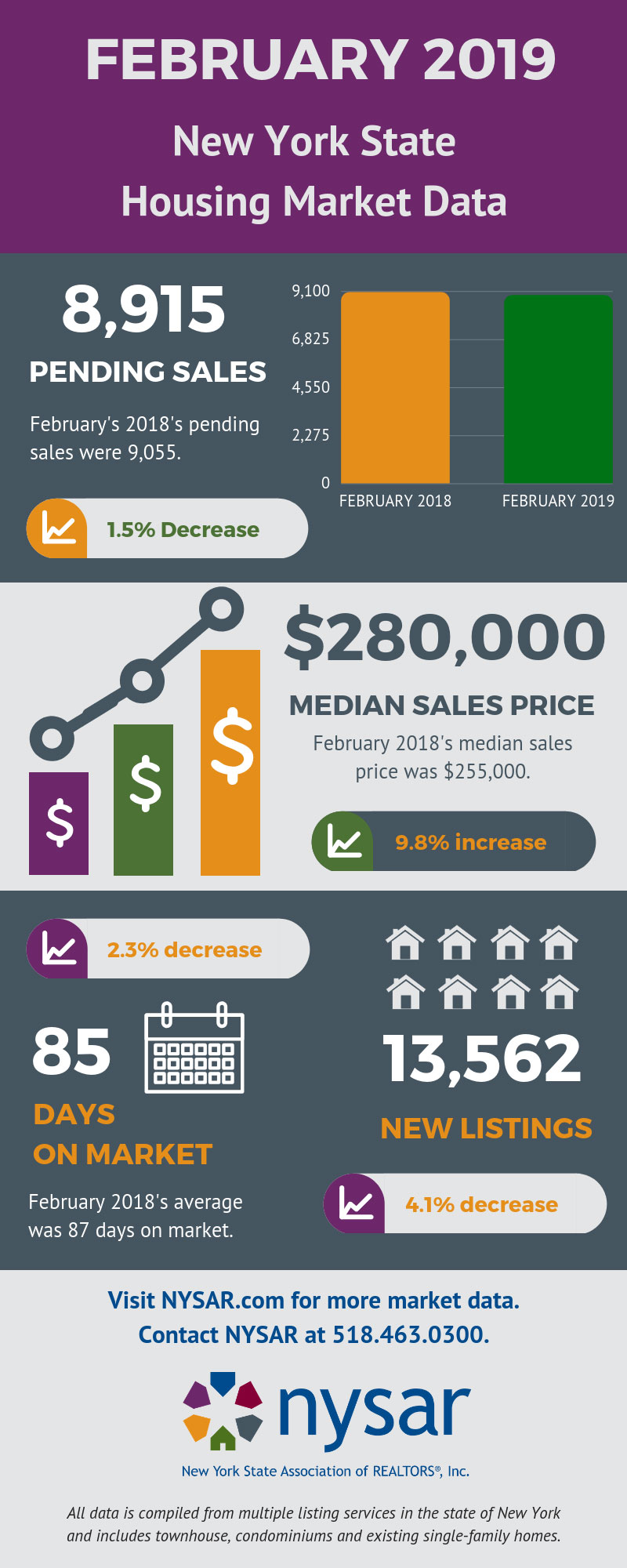 FEBRUARY 2019

New York State Housing Market Data

8,915

PENDING SALES

February's 2018's pending sales were 9,055.

1.5% Decrease

9,100
6,825
4,550
2,275
0
FEBRUARY 2018
FEBRUARY 2019

$

$

$

$280,000

MEDIAN SALES PRICE

February 2018's median sales price was $255,000.

9.8% increase

2.3% decrease

85

DAYS ON MARKET

February 2018's average was 87 days on market.

13,562

NEW LISTINGS

4.1% decrease

Visit NYSAR.com for more market data.
Contact NYSAR at 518.463.0300.

nysar

New York State Association of REALTORS®, Inc.

All data is compiled from multiple listing services in the state of New York and includes townhouse, condominiums and existing single-family homes.